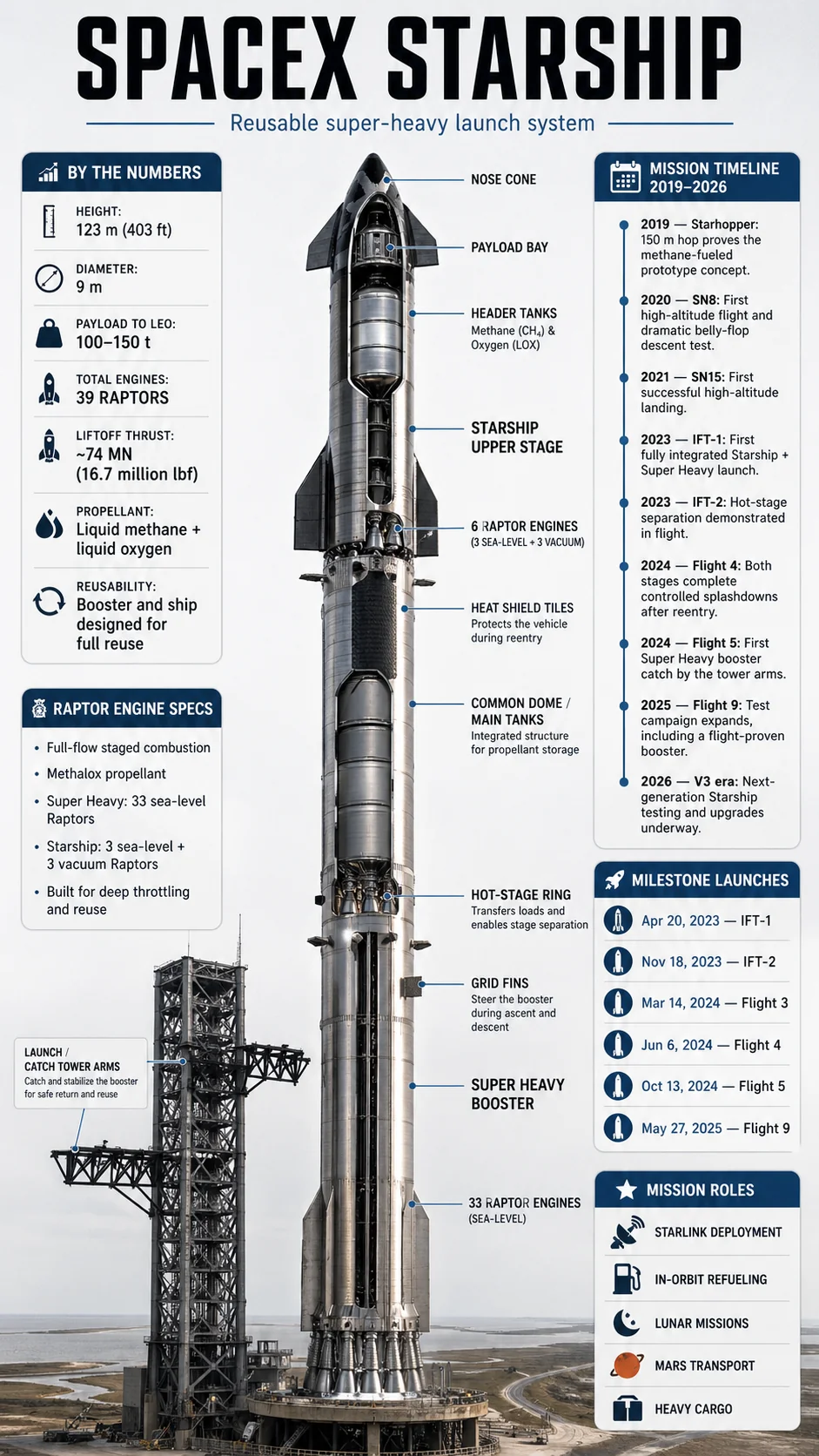 SPACEX STARSHIP

Reusable super-heavy launch system

BY THE NUMBERS

HEIGHT:
123 m (403 ft)

DIAMETER:
9 m

PAYLOAD TO LEO:
100–150 t

TOTAL ENGINES:
39 RAPTORS

LIFTOFF THRUST:
~74 MN
(16.7 million lbf)

PROPELLANT:
Liquid methane + liquid oxygen

REUSABILITY:
Booster and ship designed for full reuse

RAPTOR ENGINE SPECS

• Full-flow staged combustion
• Methalox propellant
• Super Heavy: 33 sea-level Raptors
• Starship: 3 sea-level + 3 vacuum Raptors
• Built for deep throttling and reuse

LAUNCH / CATCH TOWER ARMS
Catch and stabilize the booster for safe return and reuse

NOSE CONE

PAYLOAD BAY

HEADER TANKS
Methane ($CH_4$) & Oxygen (LOX)

STARSHIP UPPER STAGE

6 RAPTOR ENGINES
(3 SEA-LEVEL + 3 VACUUM)

HEAT SHIELD TILES
Protects the vehicle during reentry

COMMON DOME / MAIN TANKS
Integrated structure for propellant storage

HOT-STAGE RING
Transfers loads and enables stage separation

GRID FINS
Steer the booster during ascent and descent

SUPER HEAVY BOOSTER

33 RAPTOR ENGINES
(SEA-LEVEL)

MISSION TIMELINE 2019–2026

2019 — Starhopper: 150 m hop proves the methane-fueled prototype concept.

2020 — SN8: First high-altitude flight and dramatic belly-flop descent test.

2021 — SN15: First successful high-altitude landing.

2023 — IFT-1: First fully integrated Starship + Super Heavy launch.

2023 — IFT-2: Hot-stage separation demonstrated in flight.

2024 — Flight 4: Both stages complete controlled splashdowns after reentry.

2024 — Flight 5: First Super Heavy booster catch by the tower arms.

2025 — Flight 9: Test campaign expands, including a flight-proven booster.

2026 — V3 era: Next-generation Starship testing and upgrades underway.

MILESTONE LAUNCHES

Apr 20, 2023 — IFT-1
Nov 18, 2023 — IFT-2
Mar 14, 2024 — Flight 3
Jun 6, 2024 — Flight 4
Oct 13, 2024 — Flight 5
May 27, 2025 — Flight 9

MISSION ROLES

STARLINK DEPLOYMENT
IN-ORBIT REFUELING
LUNAR MISSIONS
MARS TRANSPORT
HEAVY CARGO