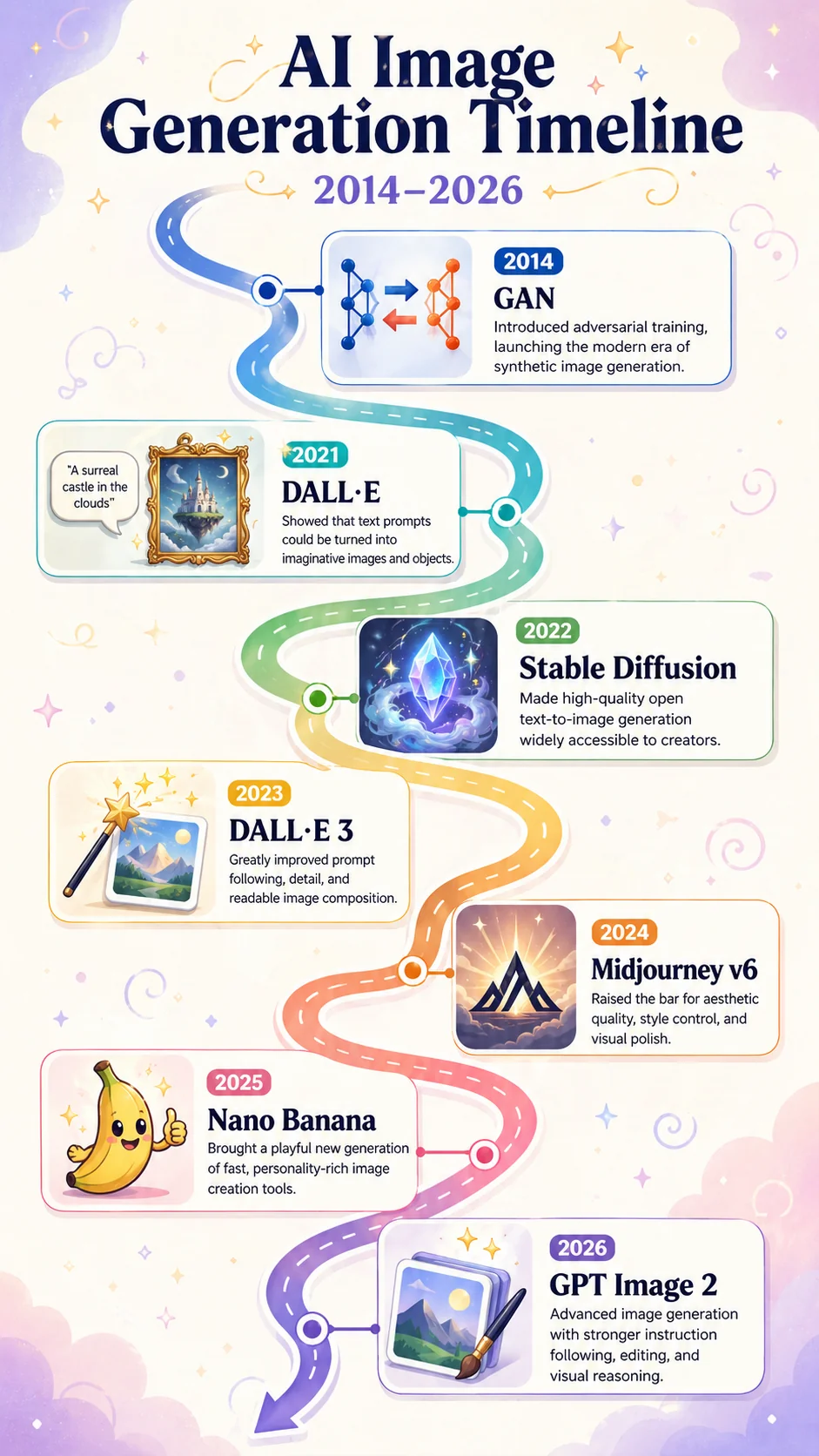 AI Image Generation Timeline

2014–2026

2014
GAN
Introduced adversarial training, launching the modern era of synthetic image generation.

"A surreal castle in the clouds"

2021
DALL·E
Showed that text prompts could be turned into imaginative images and objects.

2022
Stable Diffusion
Made high-quality open text-to-image generation widely accessible to creators.

2023
DALL·E 3
Greatly improved prompt following, detail, and readable image composition.

2024
Midjourney v6
Raised the bar for aesthetic quality, style control, and visual polish.

2025
Nano Banana
Brought a playful new generation of fast, personality-rich image creation tools.

2026
GPT Image 2
Advanced image generation with stronger instruction following, editing, and visual reasoning.